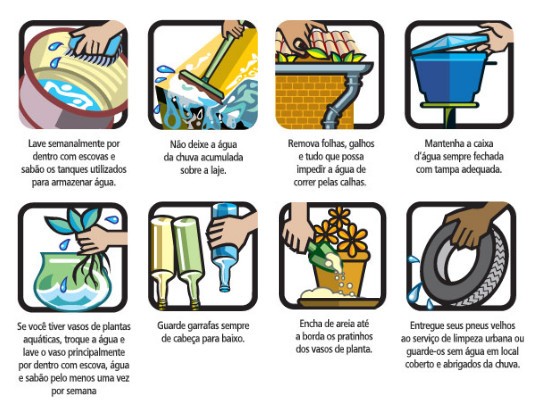 Lave semanalmente por dentro com escovas e sabão os tanques utilizados para armazenar água.

Não deixe a água da chuva acumulada sobre a laje.

Remova folhas, galhos e tudo que possa impedir a água de correr pelas calhas.

Mantenha a caixa d'água sempre fechada com tampa adequada.

Se você tiver vasos de plantas aquáticas, troque a água e lave o vaso principalmente por dentro com escova, água e sabão pelo menos uma vez por semana

Guarde garrafas sempre de cabeça para baixo.

Encha de areia até a borda os pratinhos dos vasos de planta.

Entregue seus pneus velhos ao serviço de limpeza urbana ou guarde-os sem água em local coberto e abrigados da chuva.